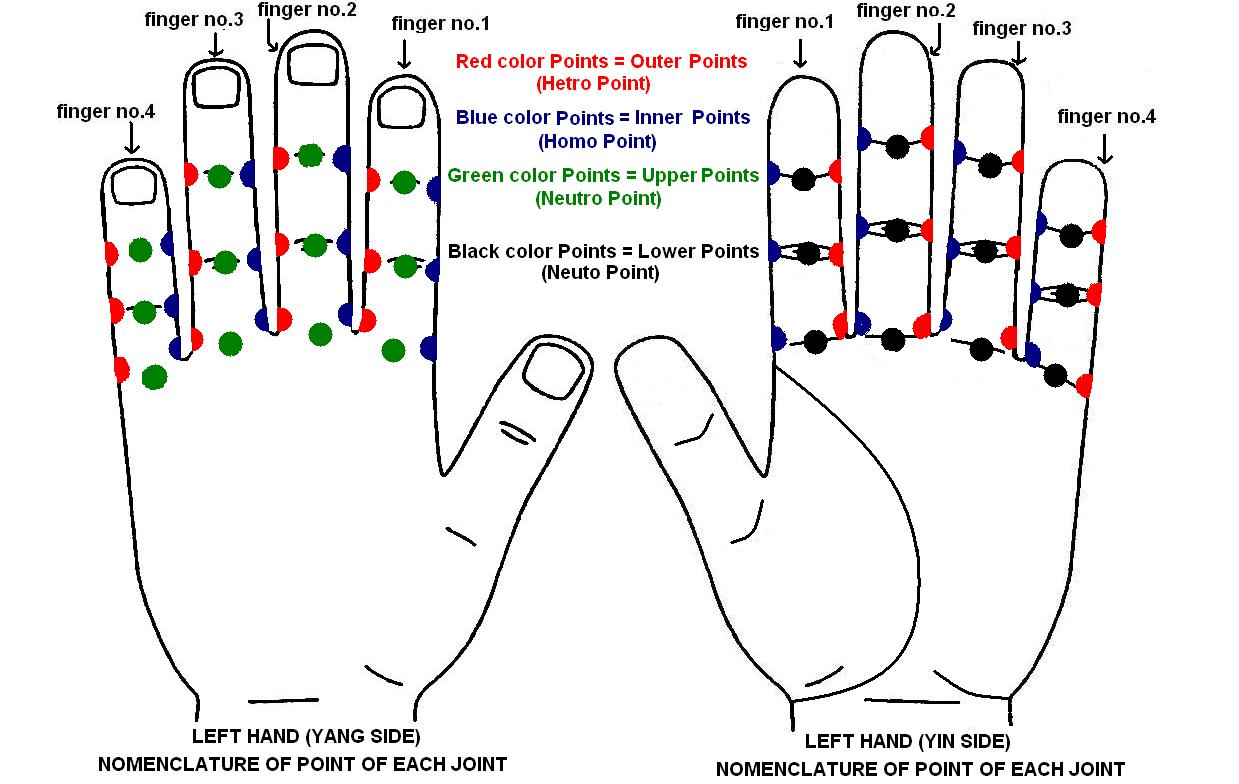 finger no.4
finger no.3
finger no.2
finger no.1

Red color Points = Outer Points
(Hetro Point)

Blue color Points = Inner Points
(Homo Point)

Green color Points = Upper Points
(Neutro Point)

Black color Points = Lower Points
(Neuto Point)

finger no.1
finger no.2
finger no.3
finger no.4

LEFT HAND (YANG SIDE)
NOMENCLATURE OF POINT OF EACH JOINT

LEFT HAND (YIN SIDE)
NOMENCLATURE OF POINT OF EACH JOINT